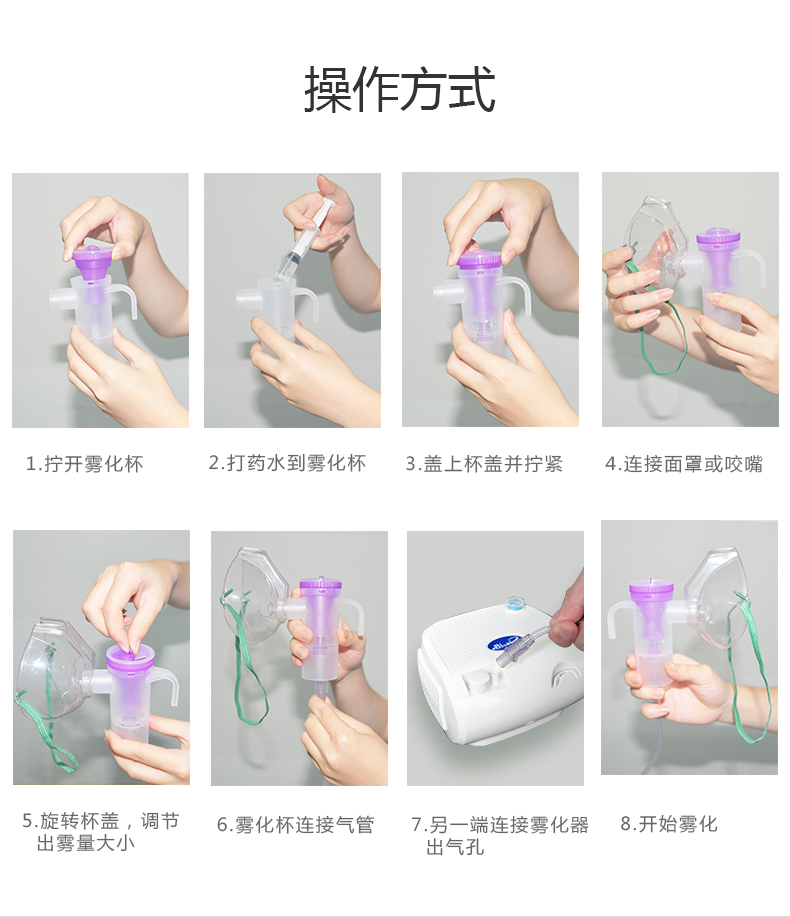 操作方式

1.拧开雾化杯

2.打药水到雾化杯

3.盖上杯盖并拧紧

4.连接面罩或咬嘴

5.旋转杯盖，调节出雾量大小

6.雾化杯连接气管

7.另一端连接雾化器出气孔

8.开始雾化